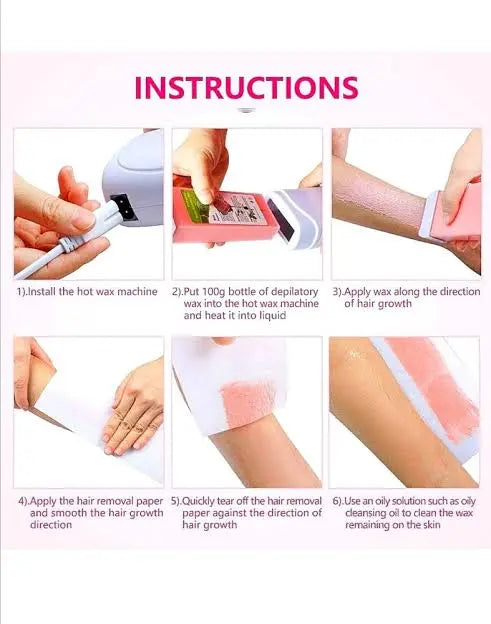 INSTRUCTIONS

1).Install the hot wax machine

2).Put 100g bottle of depilatory wax into the hot wax machine and heat it into liquid

3).Apply wax along the direction of hair growth

4).Apply the hair removal paper and smooth the hair growth direction

5).Quickly tear off the hair removal paper against the direction of hair growth

6).Use an oily solution such as oily cleansing oil to clean the wax remaining on the skin