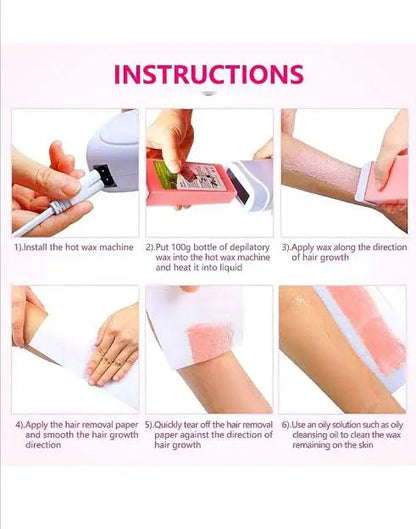 INSTRUCTIONS

1).Install the hot wax machine

2).Put 100g bottle of depilatory wax into the hot wax machine and heat it into liquid

3).Apply wax along the direction of hair growth

4).Apply the hair removal paper and smooth the hair growth direction

5).Quickly tear off the hair removal paper against the direction of hair growth

6).Use an oily solution such as oily cleansing oil to clean the wax remaining on the skin