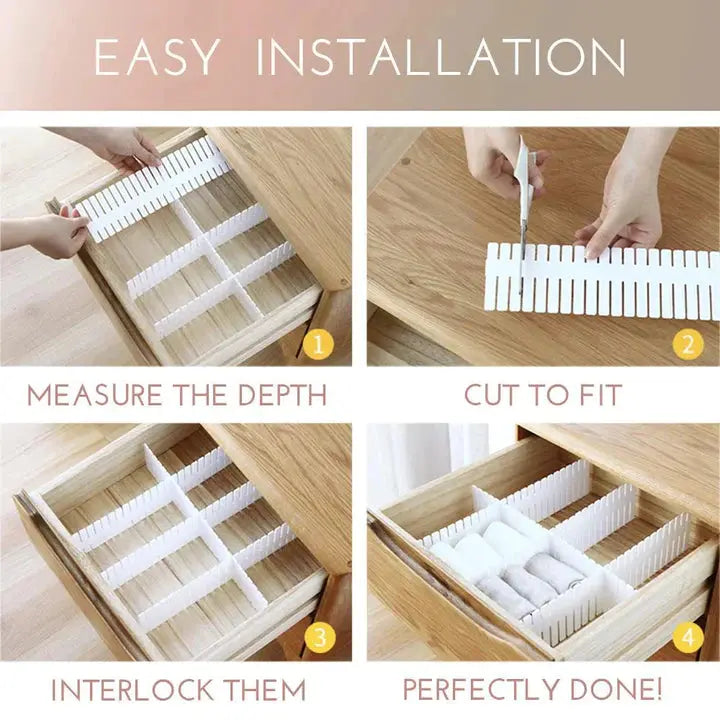 EASY INSTALLATION

1

MEASURE THE DEPTH

2

CUT TO FIT

3

INTERLOCK THEM

4

PERFECTLY DONE!