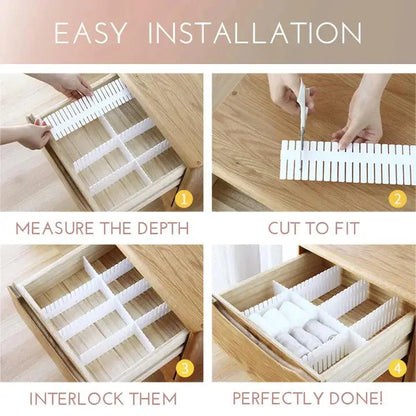 EASY INSTALLATION

1

MEASURE THE DEPTH

2

CUT TO FIT

3

INTERLOCK THEM

4

PERFECTLY DONE!