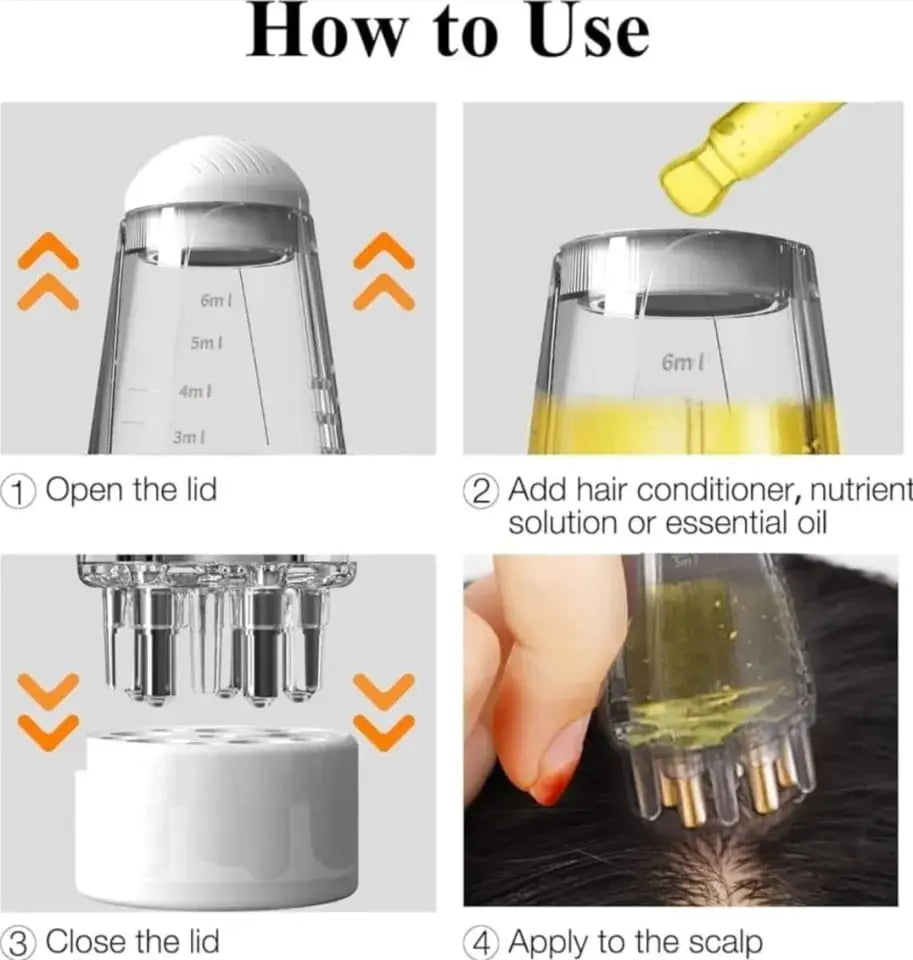 How to Use

6ml
5ml
4ml
3ml

① Open the lid

6ml

② Add hair conditioner, nutrient solution or essential oil

③ Close the lid

5ml

④ Apply to the scalp