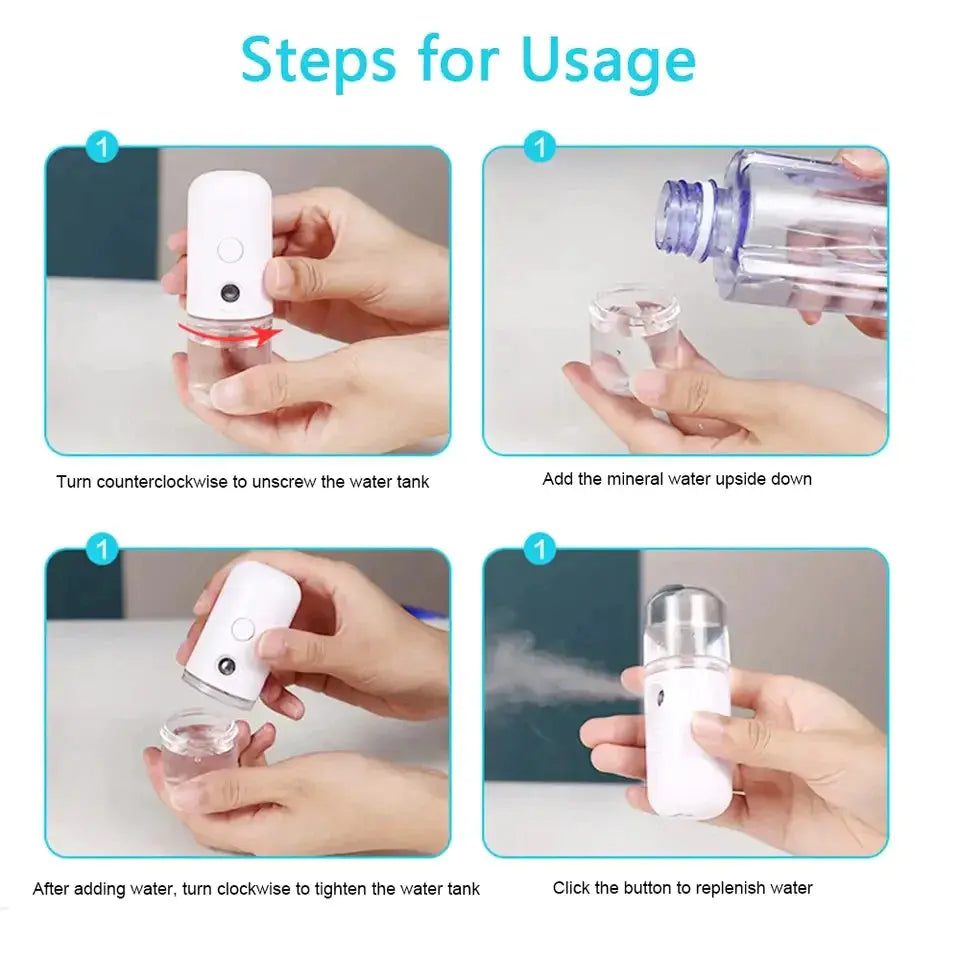 Steps for Usage

1

Turn counterclockwise to unscrew the water tank

1

Add the mineral water upside down

1

After adding water, turn clockwise to tighten the water tank

1

Click the button to replenish water