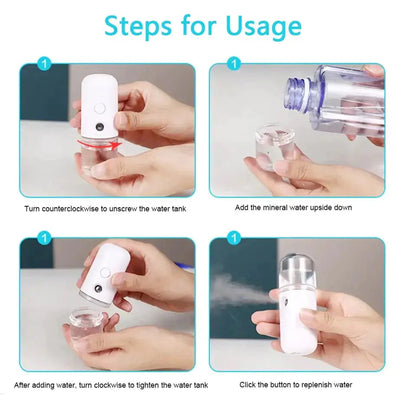 Steps for Usage

1

Turn counterclockwise to unscrew the water tank

1

Add the mineral water upside down

1

After adding water, turn clockwise to tighten the water tank

1

Click the button to replenish water