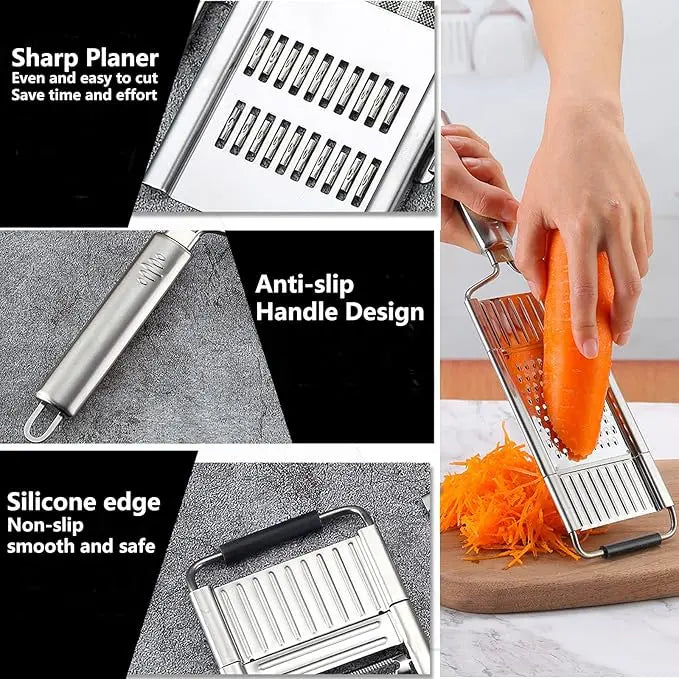 Sharp Planer
Even and easy to cut
Save time and effort

Anti-slip
Handle Design

Silicone edge
Non-slip
smooth and safe