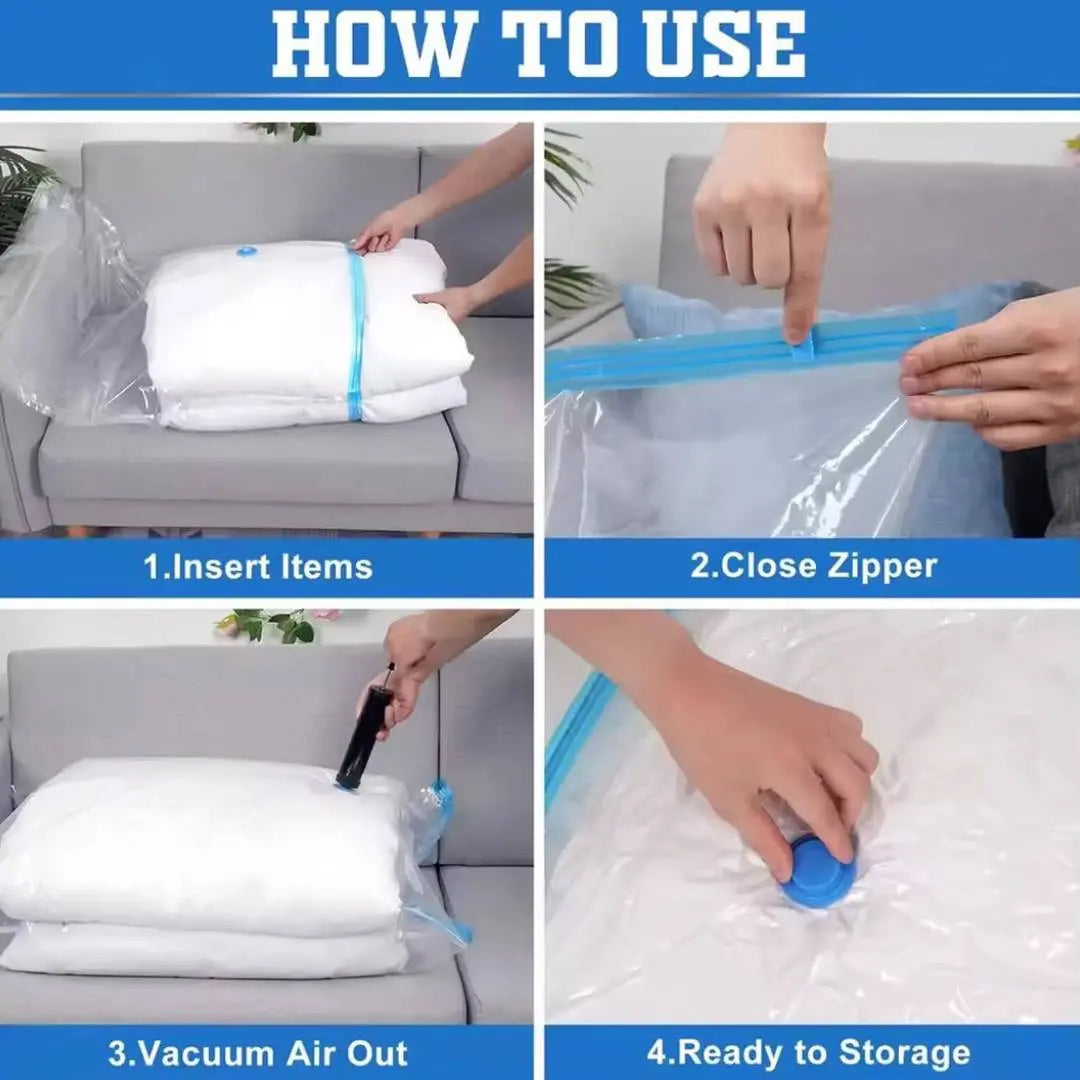 HOW TO USE

1.Insert Items

2.Close Zipper

3.Vacuum Air Out

4.Ready to Storage