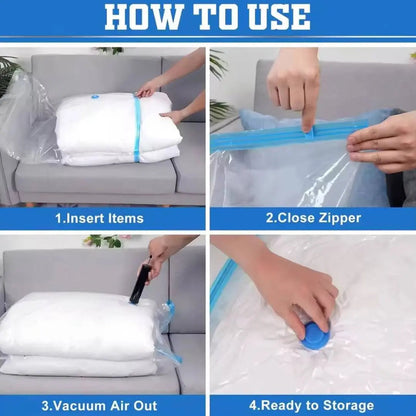 HOW TO USE

1.Insert Items

2.Close Zipper

3.Vacuum Air Out

4.Ready to Storage