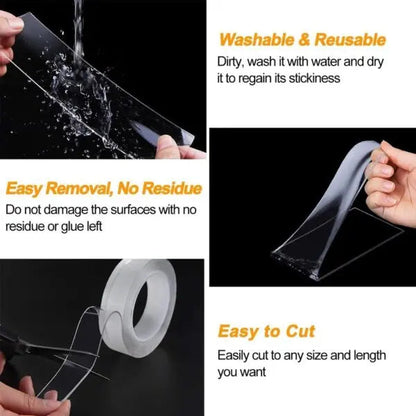 Washable & Reusable
Dirty, wash it with water and dry it to regain its stickiness

Easy Removal, No Residue
Do not damage the surfaces with no residue or glue left

Easy to Cut
Easily cut to any size and length you want